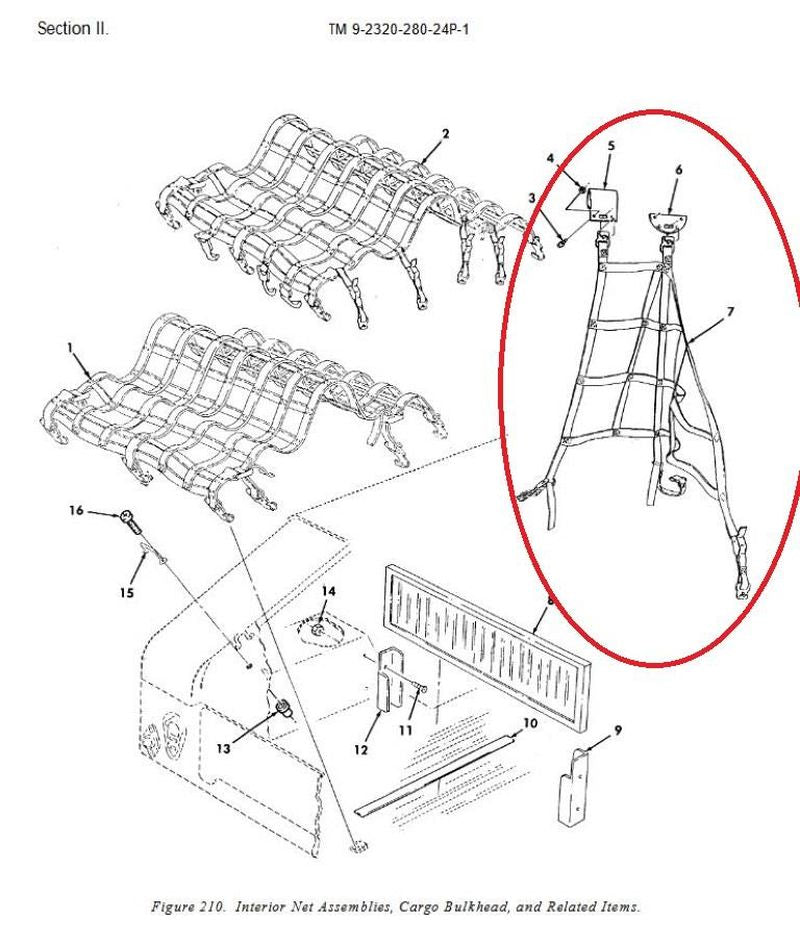 Section II.

TM 9-2320-280-24P-1

2

4

5

6

3

7

1

16

15

14

8

13

12

11

10

9

Figure 210. Interior Net Assemblies, Cargo Bulkhead, and Related Items.