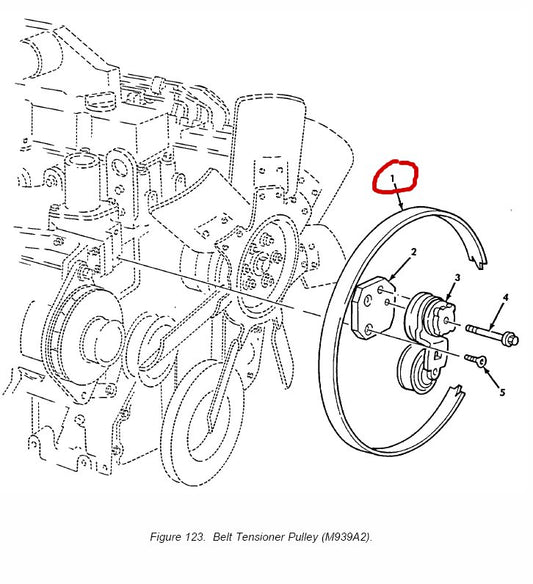 1

2

3

4

5

Figure 123. Belt Tensioner Pulley (M939A2).