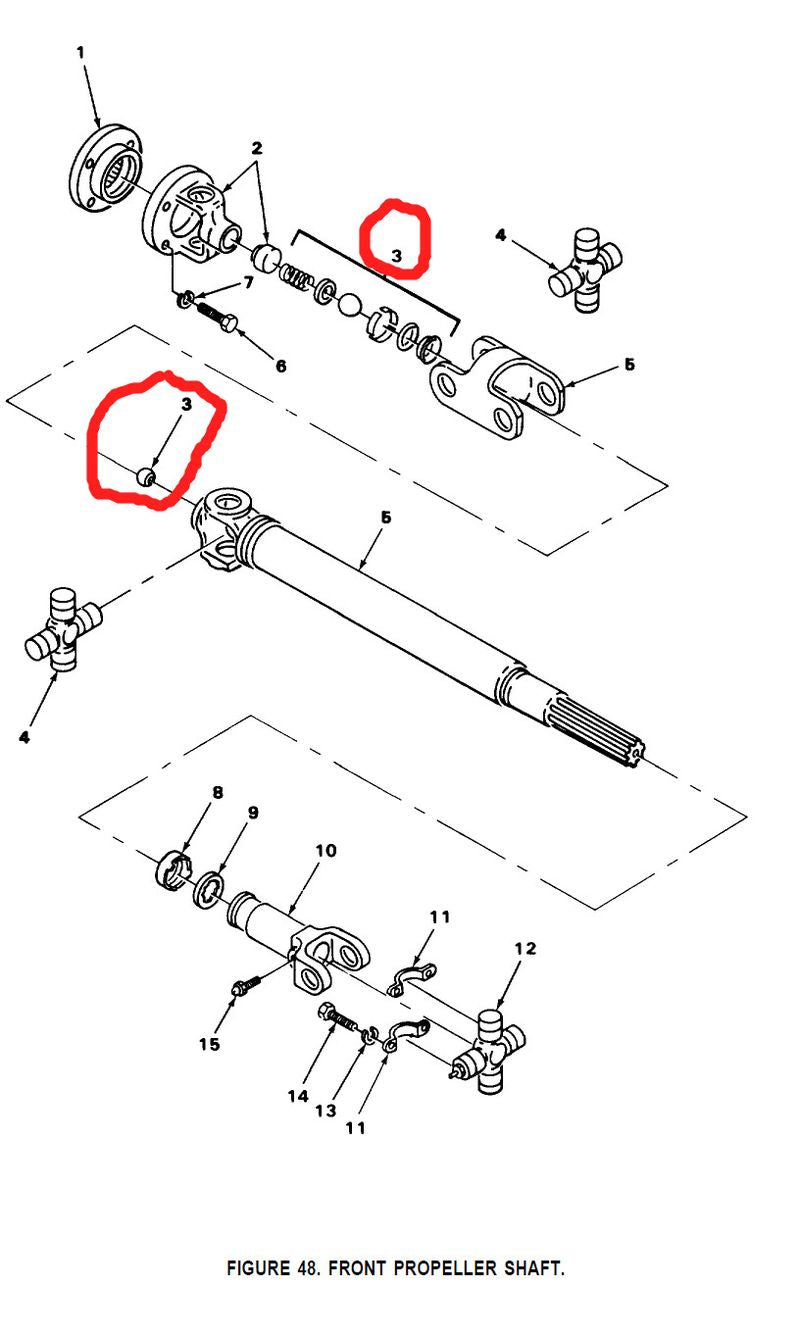 1
2
3
4
7
6
5
3
5
4
8
9
10
11
12
15
14
13
11

FIGURE 48. FRONT PROPELLER SHAFT.