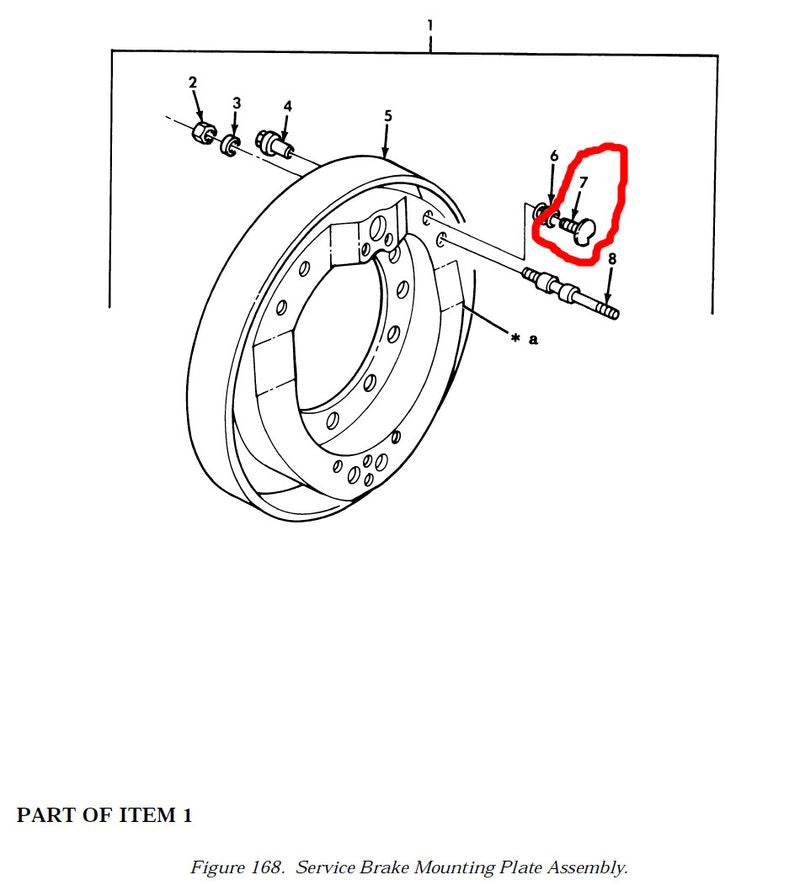 1

2

3

4

5

6

7

8

* a

PART OF ITEM 1

Figure 168. Service Brake Mounting Plate Assembly.