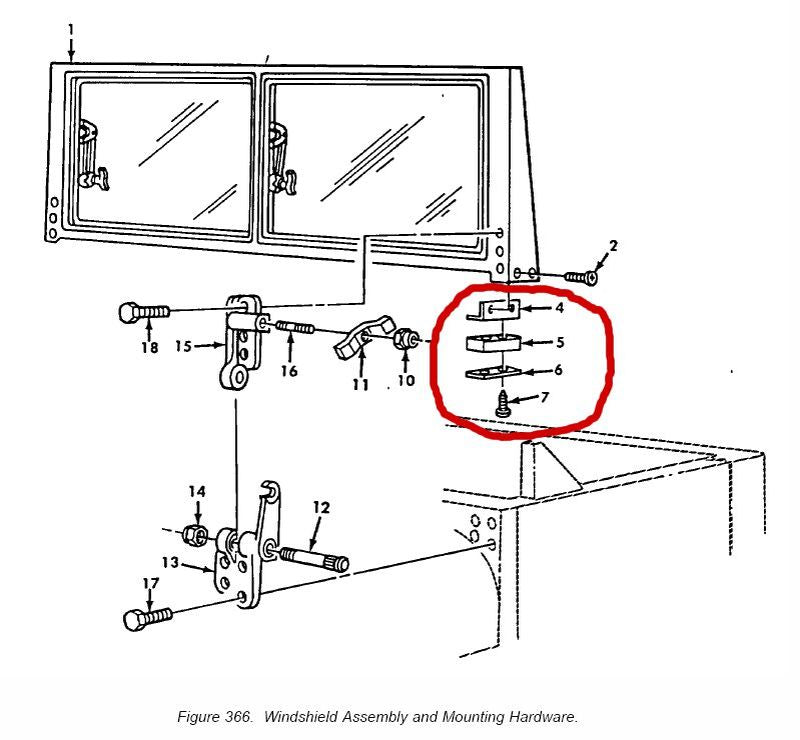 1
2
4
5
6
7
18
15
16
11
10
14
12
13
17

Figure 366. Windshield Assembly and Mounting Hardware.