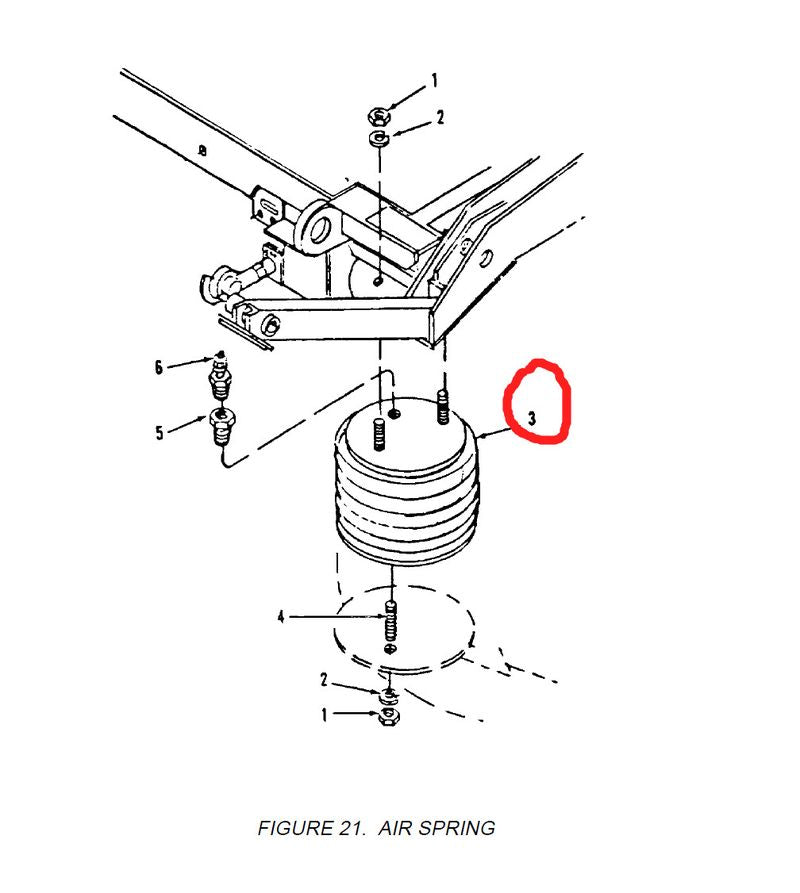 1
2
6
5
3
4
2
1

FIGURE 21. AIR SPRING