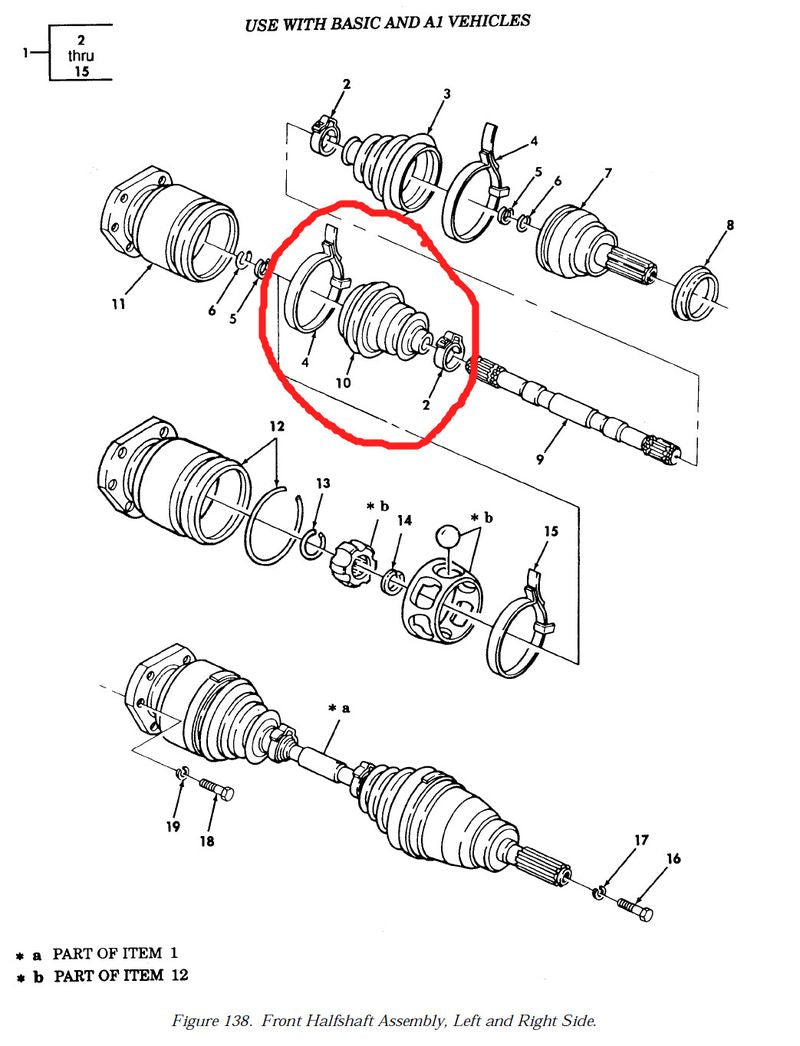 USE WITH BASIC AND A1 VEHICLES

1
2 thru 15

2
3
4
5
6
7
8
11
6
5
4
10
2
9
12
13
* b
14
* b
15
* a
19
18
17
16

* a PART OF ITEM 1
* b PART OF ITEM 12

Figure 138. Front Halfshaft Assembly, Left and Right Side.