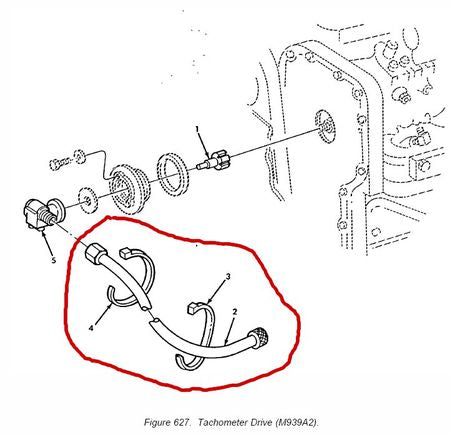 1
5
3
2
4

Figure 627. Tachometer Drive (M939A2).