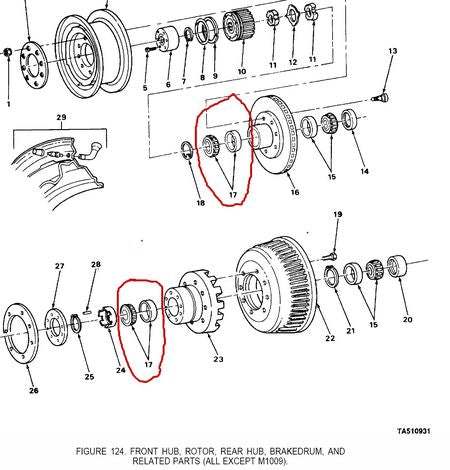 1
5
6
7
8
9
10
11
12
11
13
29
18
17
16
15
14
19
27
28
26
25
24
17
23
22
21
15
20

TA510931

FIGURE 124. FRONT HUB, ROTOR, REAR HUB, BRAKEDRUM, AND RELATED PARTS (ALL EXCEPT M1009).