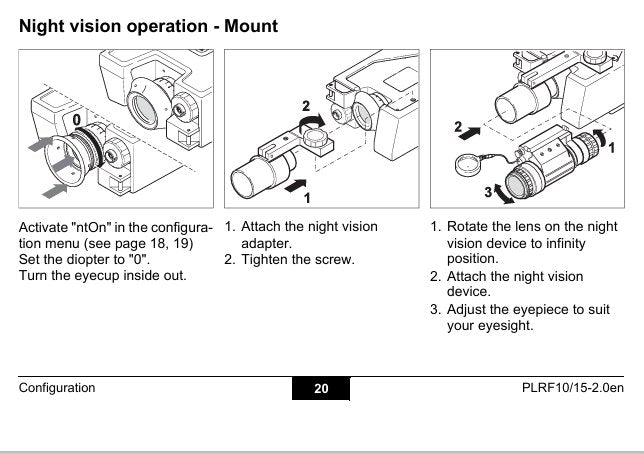 Night vision operation - Mount

0

2

1

2

1

3

Activate "ntOn" in the configuration menu (see page 18, 19)
Set the diopter to "0".
Turn the eyecup inside out.

1. Attach the night vision adapter.
2. Tighten the screw.

1. Rotate the lens on the night vision device to infinity position.
2. Attach the night vision device.
3. Adjust the eyepiece to suit your eyesight.

Configuration

20

PLRF10/15-2.0en